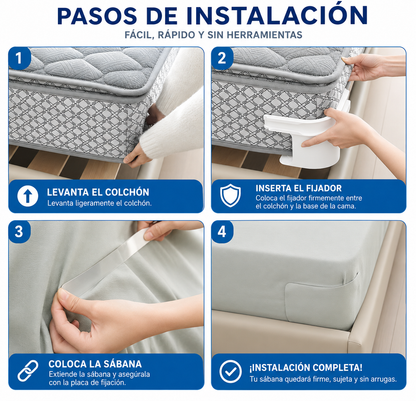 PASOS DE INSTALACIÓN
FÁCIL, RÁPIDO Y SIN HERRAMIENTAS

1
LEVANTA EL COLCHÓN
Levanta ligeramente el colchón.

2
INSERTA EL FIJADOR
Coloca el fijador firmemente entre el colchón y la base de la cama.

3
COLOCA LA SÁBANA
Extiende la sábana y asegúrala con la placa de fijación.

4
¡INSTALACIÓN COMPLETA!
Tu sábana quedará firme, sujeta y sin arrugas.